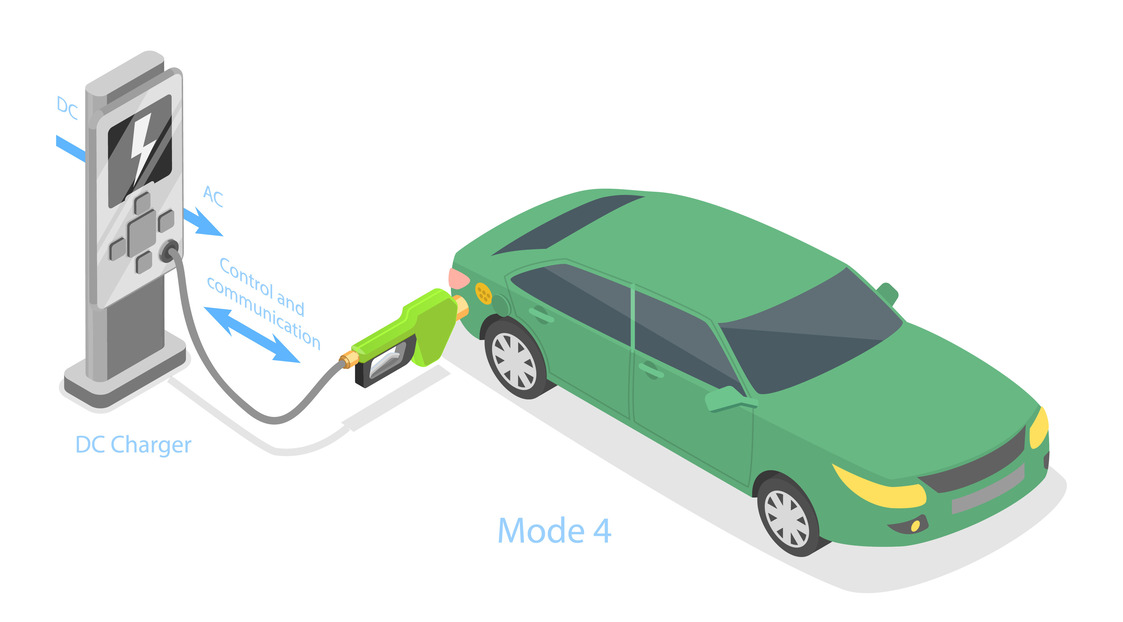 DC

AC

Control and communication

DC Charger

Mode 4